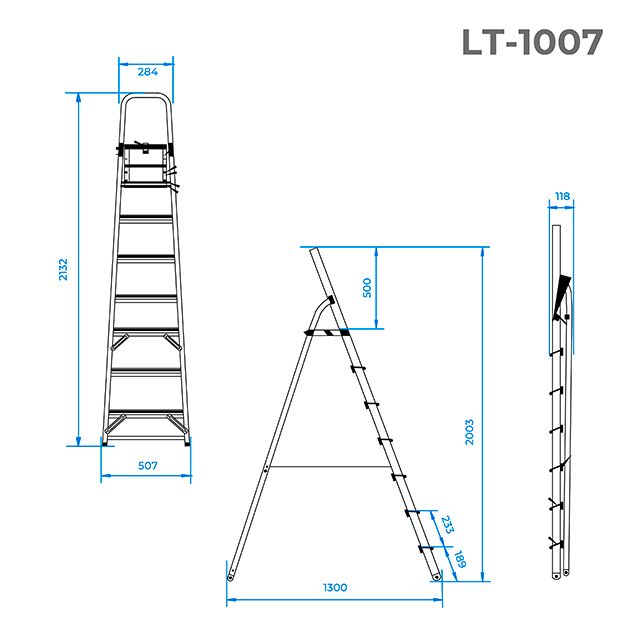 LT-1007

284

2132

507

500

2003

233

189

1300

118