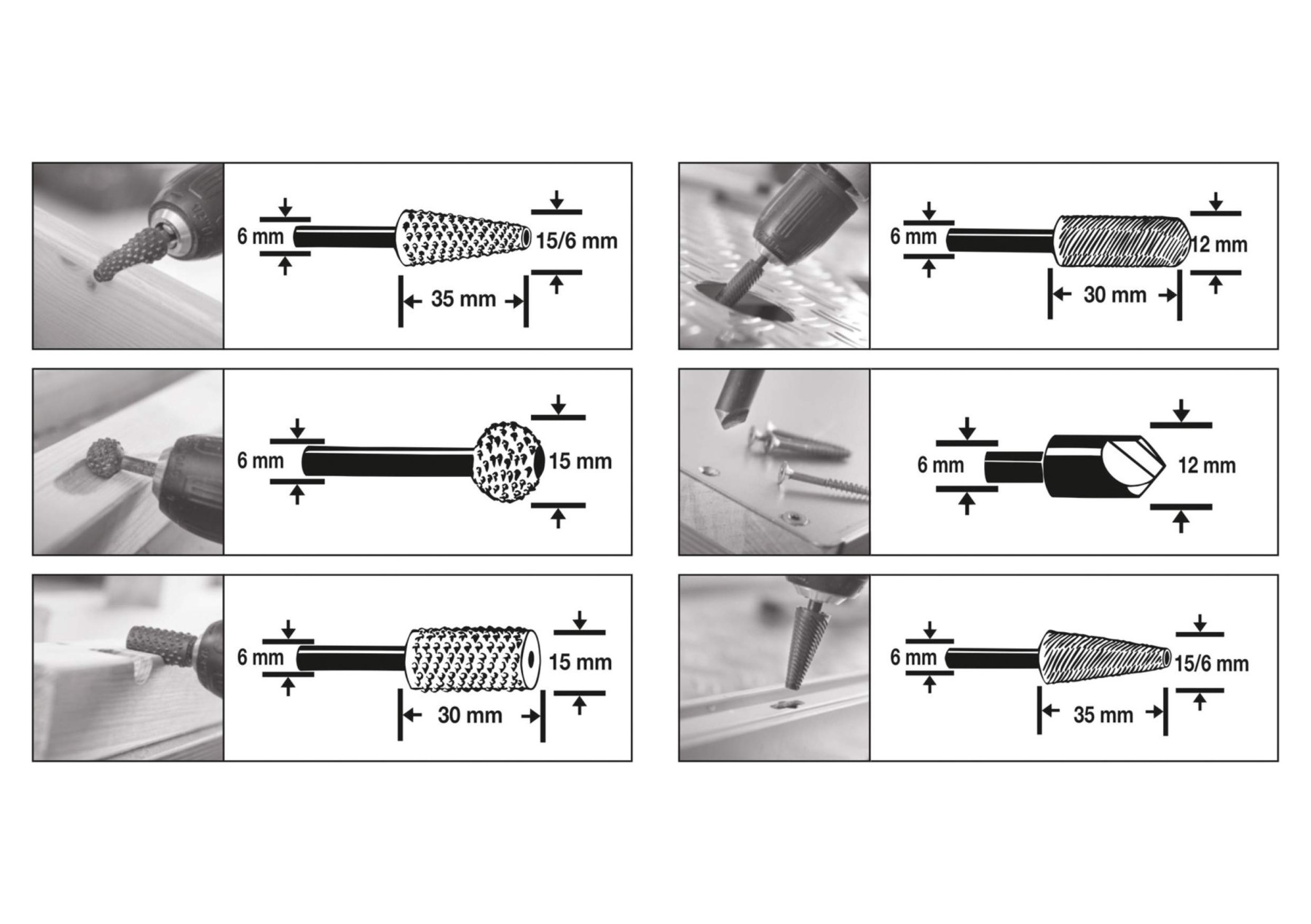 6 mm
15/6 mm
35 mm

6 mm
15 mm

6 mm
15 mm
30 mm

6 mm
12 mm
30 mm

6 mm
12 mm

6 mm
15/6 mm
35 mm